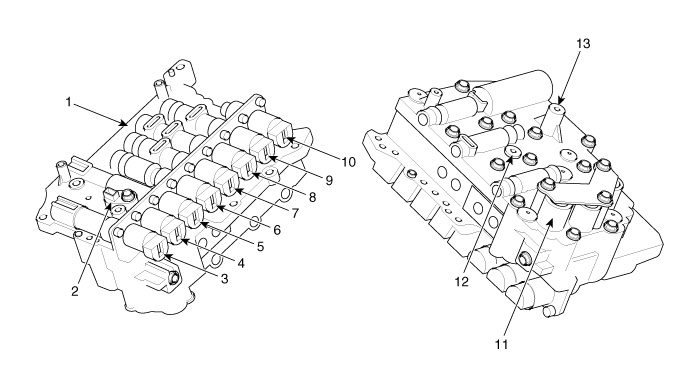 1
2
3
4
5
6
7
8
9
10
13
12
11