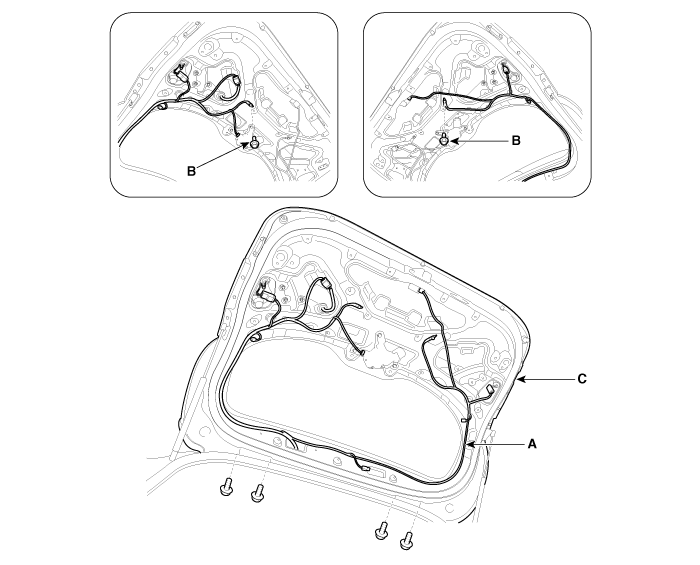 B

B

C

A