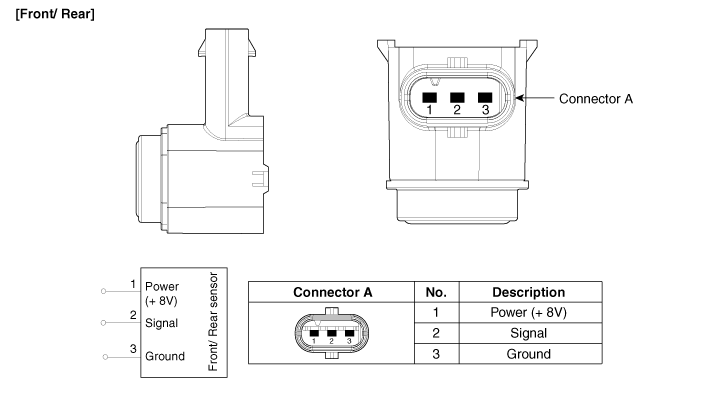 [Front/ Rear]

1 2 3

Connector A

1 Power (+ 8V)
2 Signal
3 Ground
Front/ Rear sensor

| Connector A | No. | Description |
|---|---|---|
| 1 2 3 | 1 | Power (+ 8V) |
| | 2 | Signal |
| | 3 | Ground |