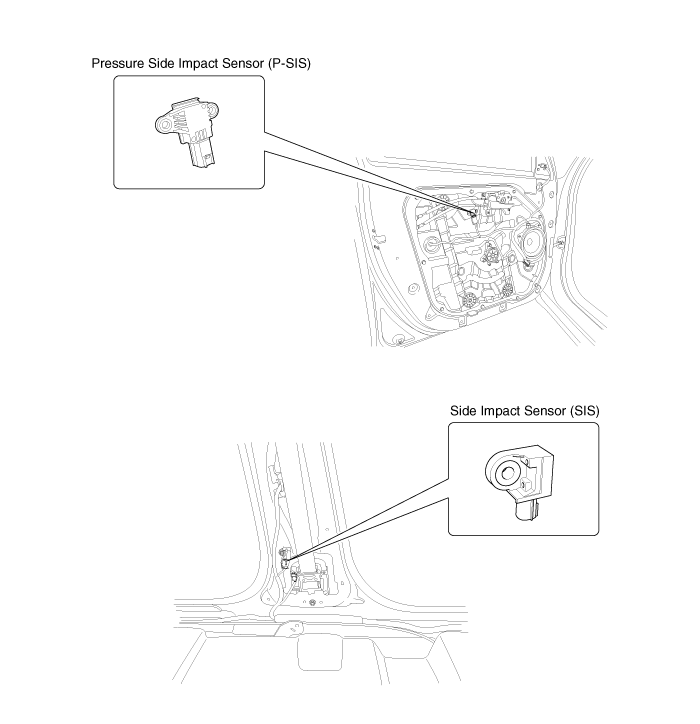 Pressure Side Impact Sensor (P-SIS)

Side Impact Sensor (SIS)