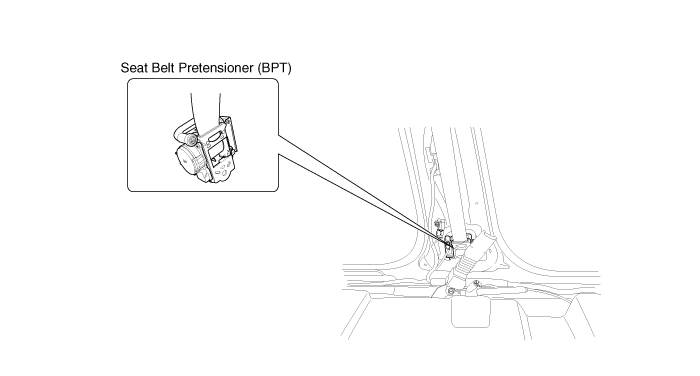 Seat Belt Pretensioner (BPT)