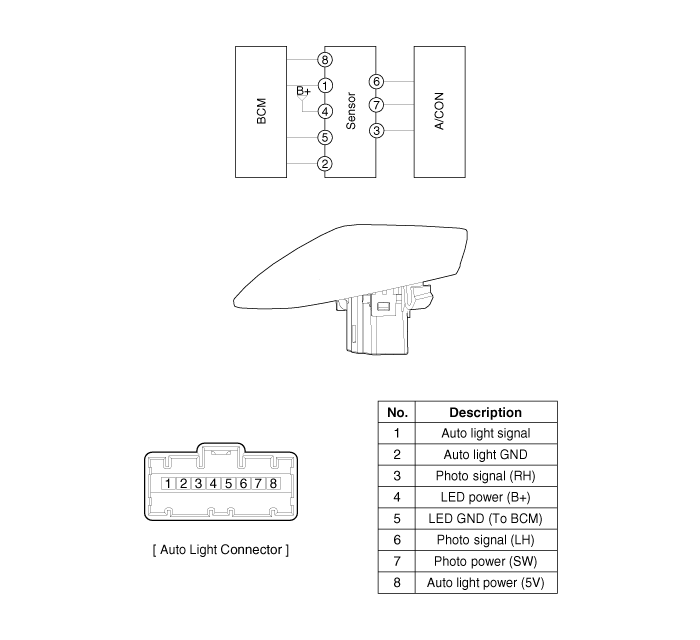 BCM

8
B+
1
4
5
2

Sensor

6
7
3

A/CON

1 2 3 4 5 6 7 8

[ Auto Light Connector ]

| No. | Description |
|---|---|
| 1 | Auto light signal |
| 2 | Auto light GND |
| 3 | Photo signal (RH) |
| 4 | LED power (B+) |
| 5 | LED GND (To BCM) |
| 6 | Photo signal (LH) |
| 7 | Photo power (SW) |
| 8 | Auto light power (5V) |