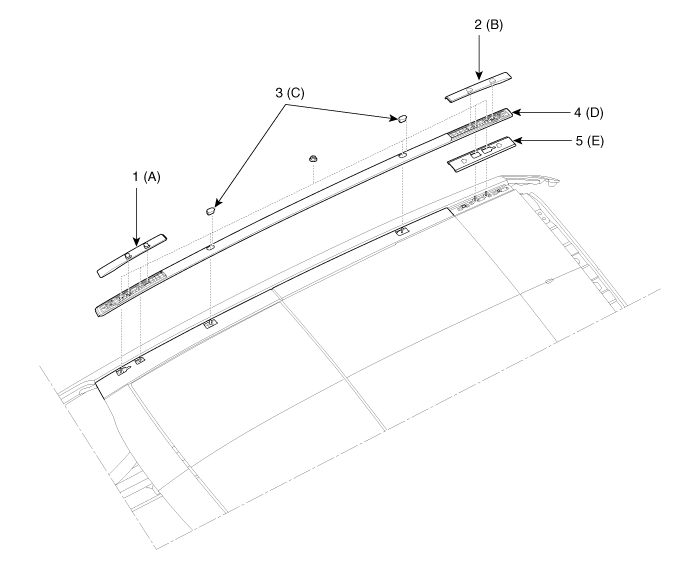 2 (B)

3 (C)

4 (D)

5 (E)

1 (A)