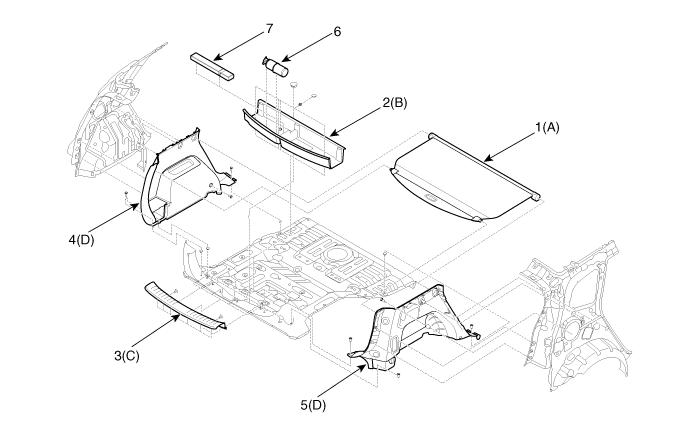 7
6
2(B)
1(A)
4(D)
3(C)
5(D)