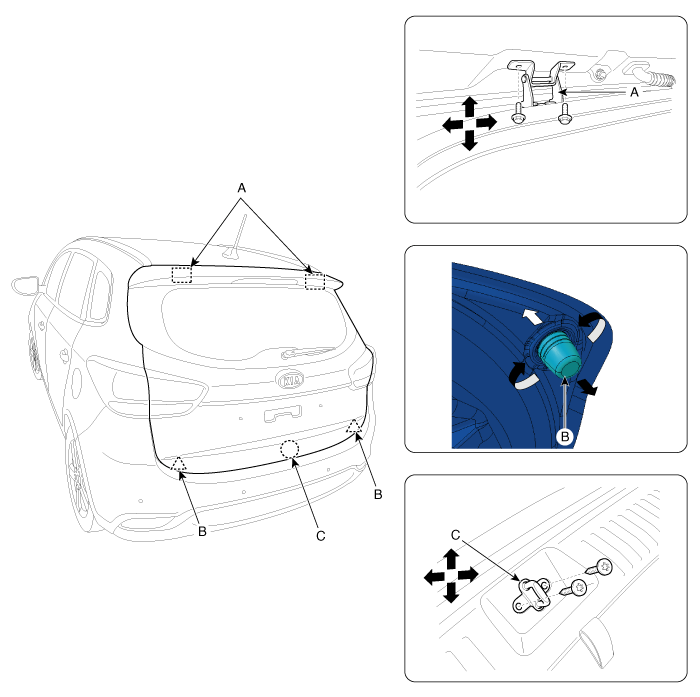 A

KIA

B

B

C

A

B

C