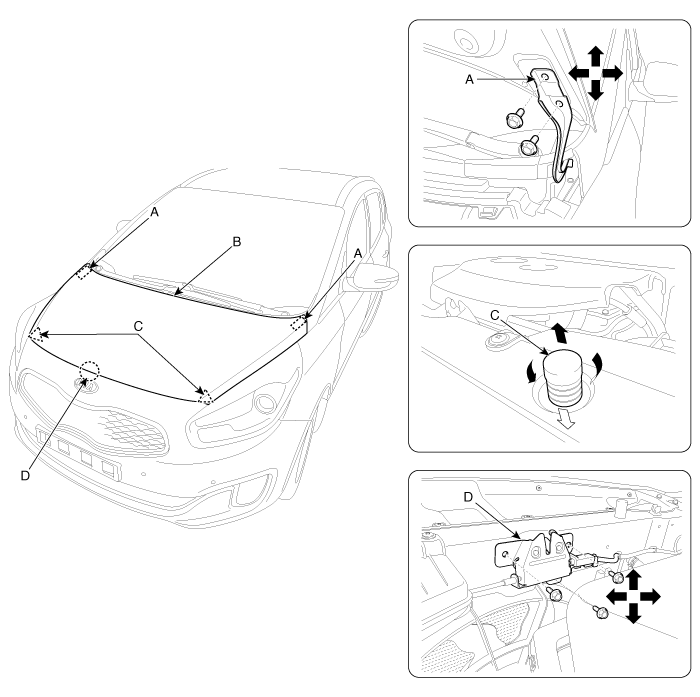 A
B
A
C
D
A
C
D