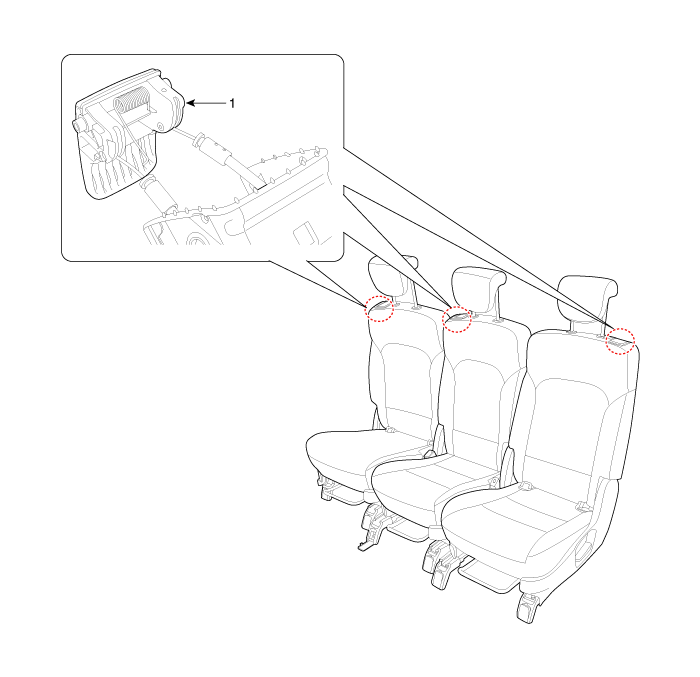 1