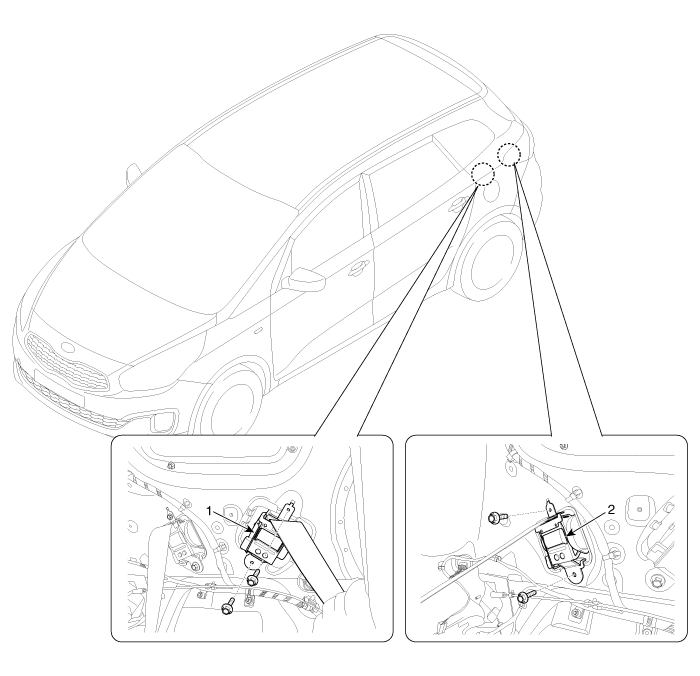 1

2