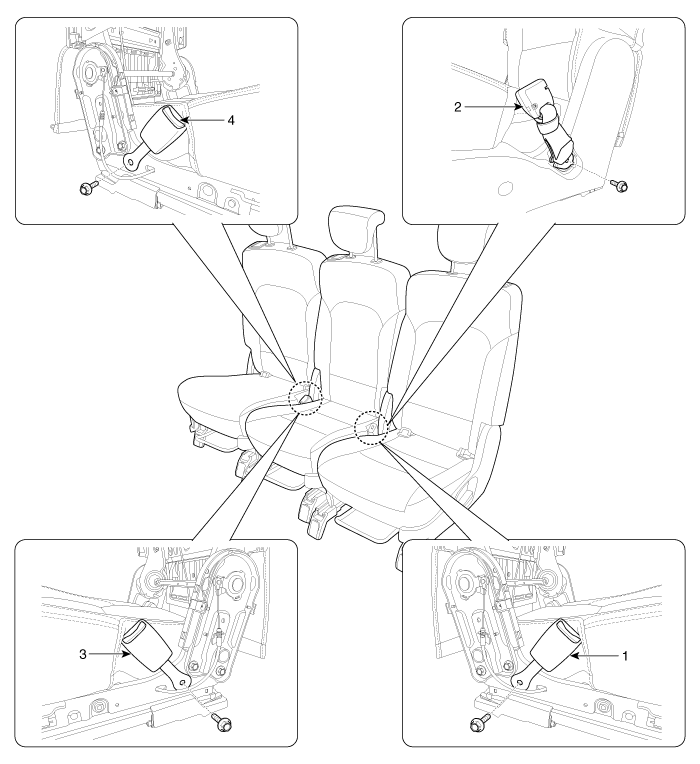 4

2

3

1