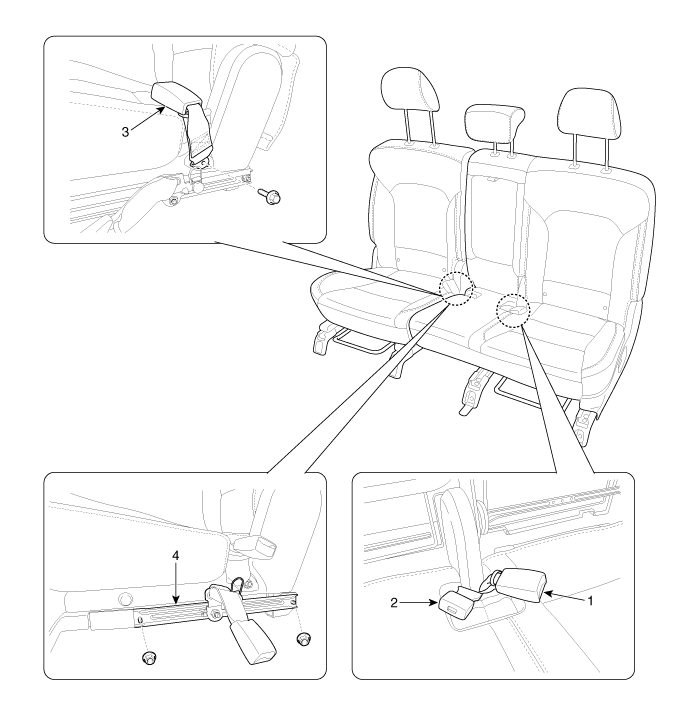 3

4

2

1