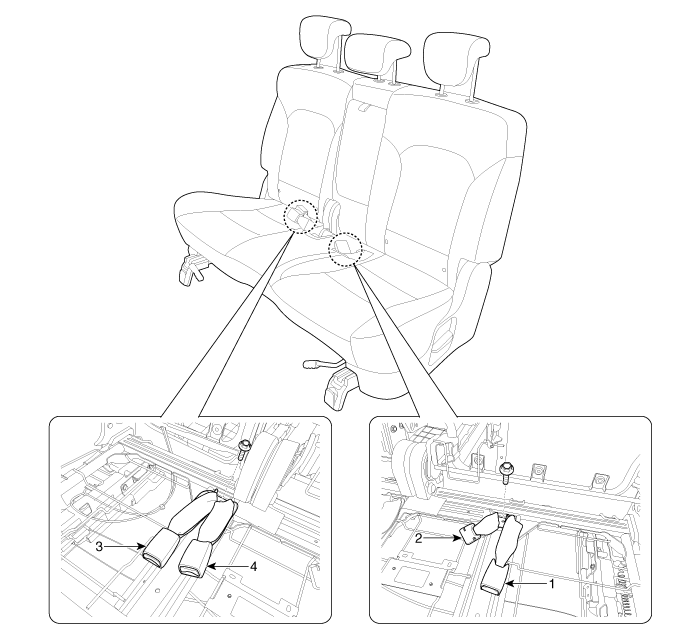 3
4
2
1