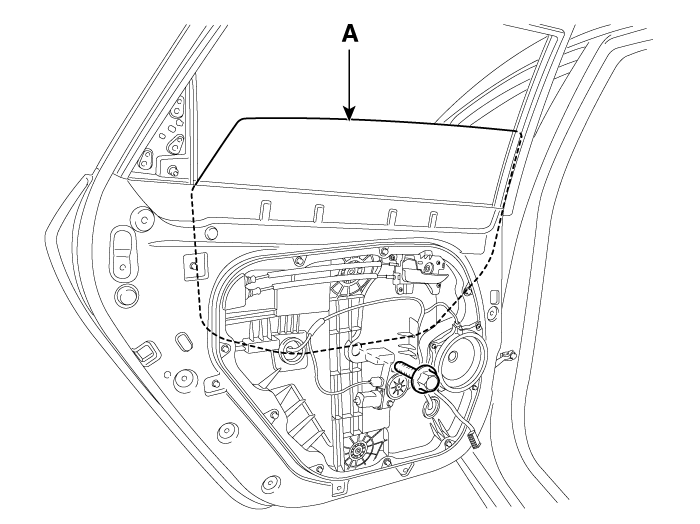 A