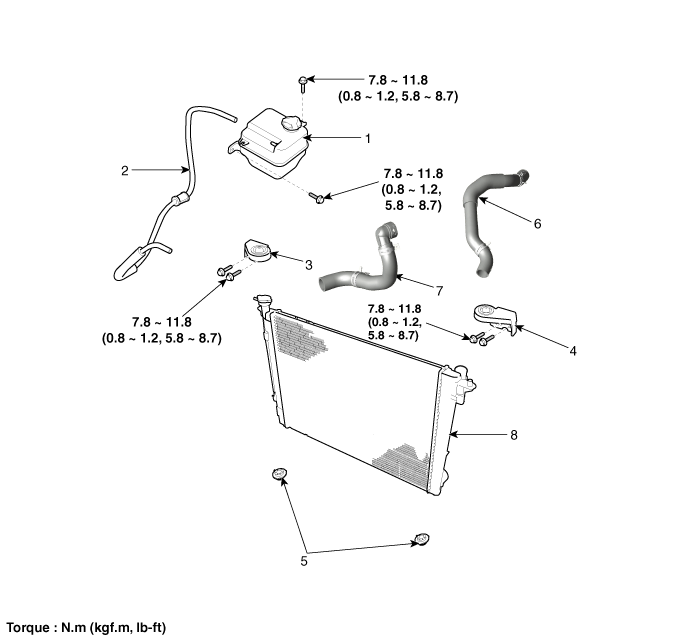 7.8 ~ 11.8
(0.8 ~ 1.2, 5.8 ~ 8.7)

1

2

7.8 ~ 11.8
(0.8 ~ 1.2,
5.8 ~ 8.7)

6

3

7

7.8 ~ 11.8
(0.8 ~ 1.2, 5.8 ~ 8.7)

7.8 ~ 11.8
(0.8 ~ 1.2,
5.8 ~ 8.7)

4

8

5

Torque : N.m (kgf.m, lb-ft)