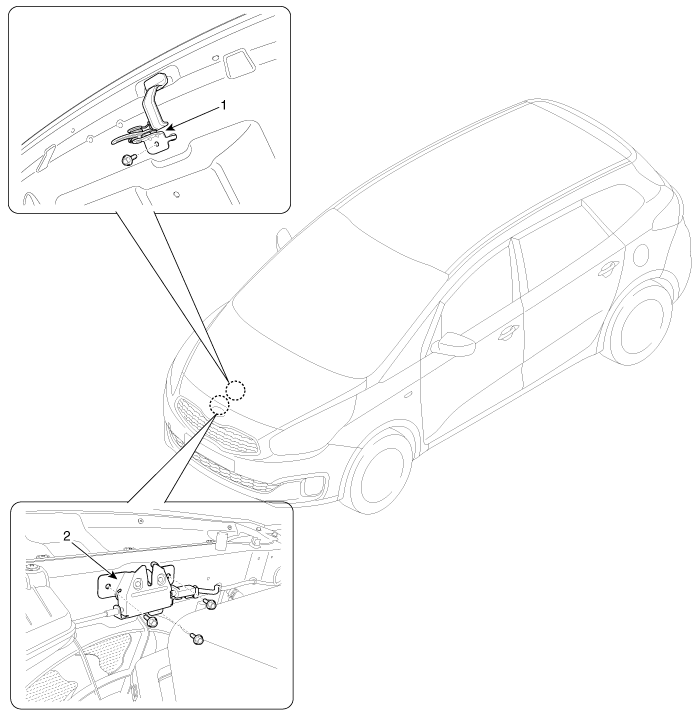 1

2