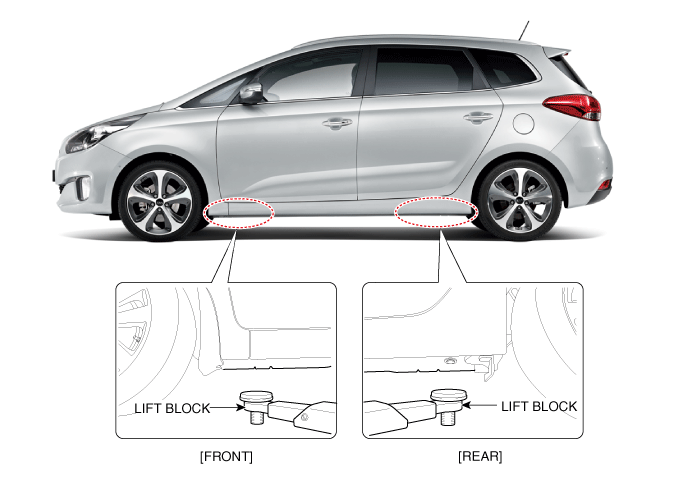 LIFT BLOCK

[FRONT]

LIFT BLOCK

[REAR]