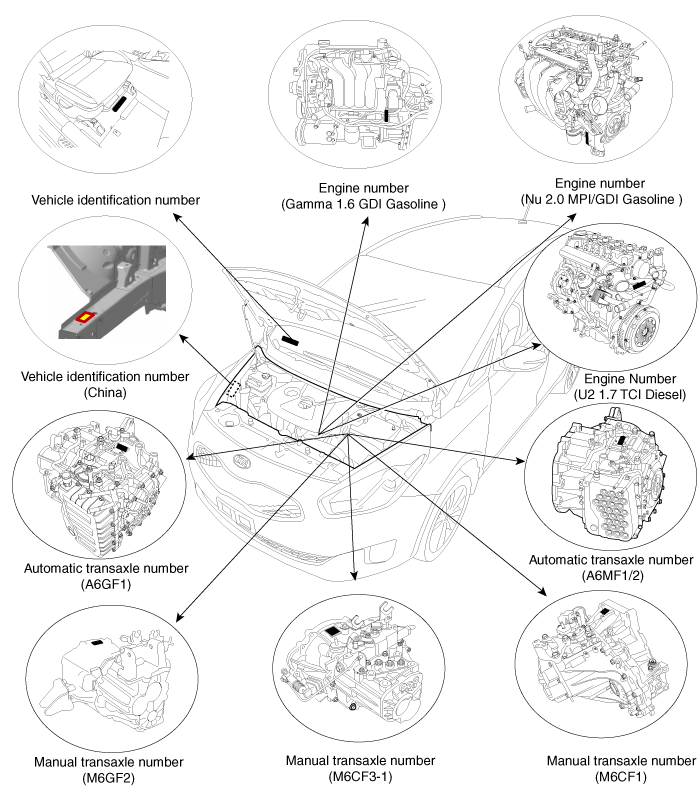 Vehicle identification number

Engine number
(Gamma 1.6 GDI Gasoline )

Engine number
(Nu 2.0 MPI/GDI Gasoline )

Vehicle identification number
(China)

Engine Number
(U2 1.7 TCI Diesel)

Automatic transaxle number
(A6GF1)

Automatic transaxle number
(A6MF1/2)

Manual transaxle number
(M6GF2)

Manual transaxle number
(M6CF3-1)

Manual transaxle number
(M6CF1)