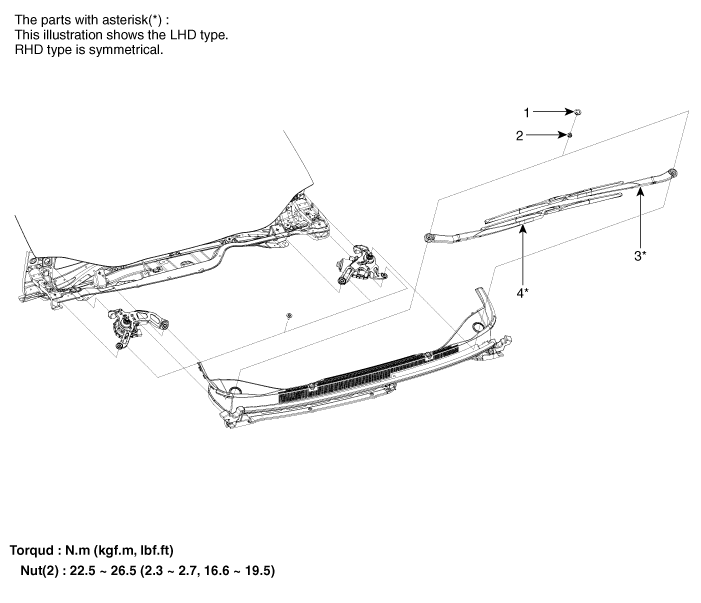 The parts with asterisk(*) :
This illustration shows the LHD type.
RHD type is symmetrical.

1
2
3*
4*

Torqud : N.m (kgf.m, lbf.ft)
Nut(2) : 22.5 ~ 26.5 (2.3 ~ 2.7, 16.6 ~ 19.5)