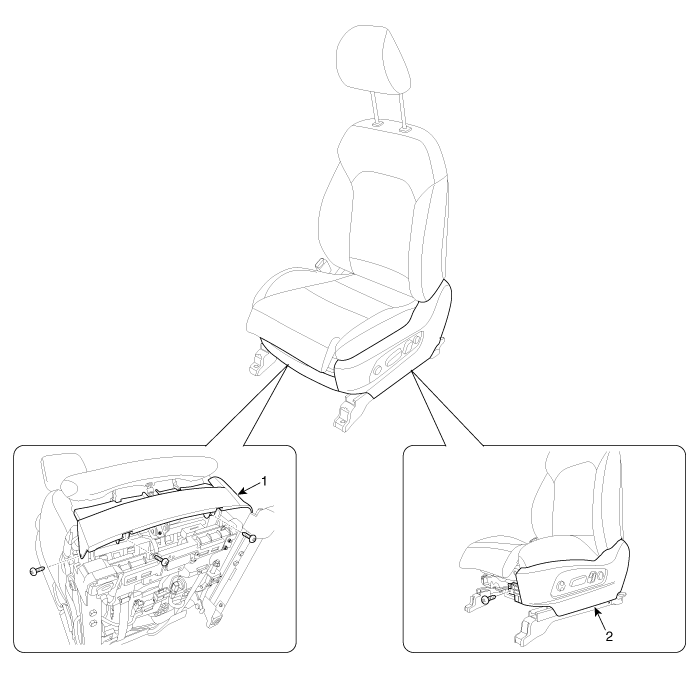 1

2