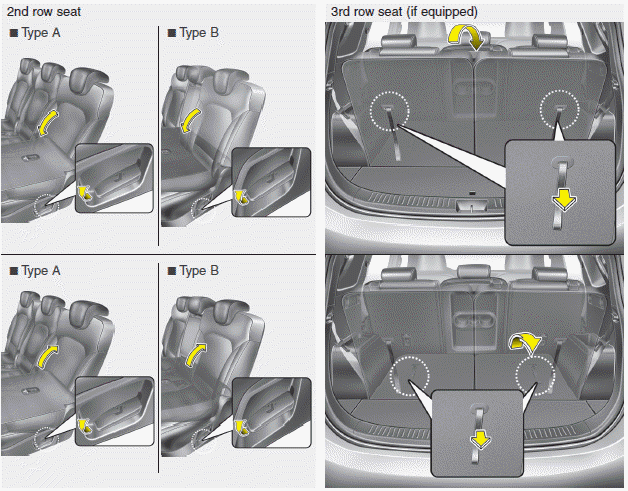 2nd row seat

■ Type A

■ Type B

■ Type A

■ Type B

3rd row seat (if equipped)