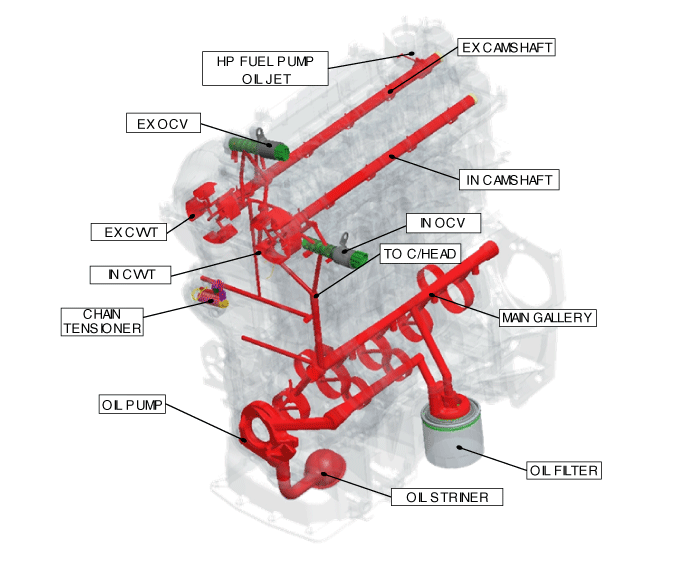 HP FUEL PUMP OIL JET

EX CAMSHAFT

EX OCV

IN CAMSHAFT

EX CVVT

IN OCV

TO C/HEAD

IN CVVT

CHAIN TENSIONER

MAIN GALLERY

OIL PUMP

OIL FILTER

OIL STRINER