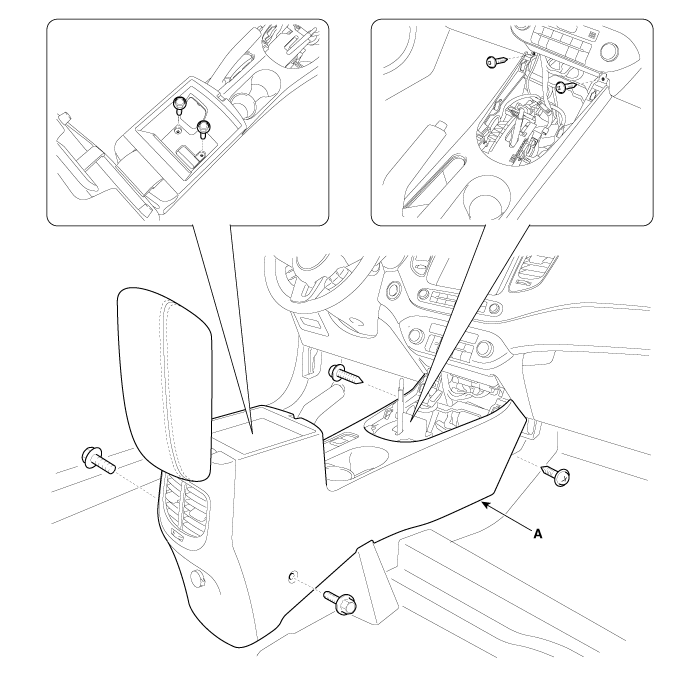 A