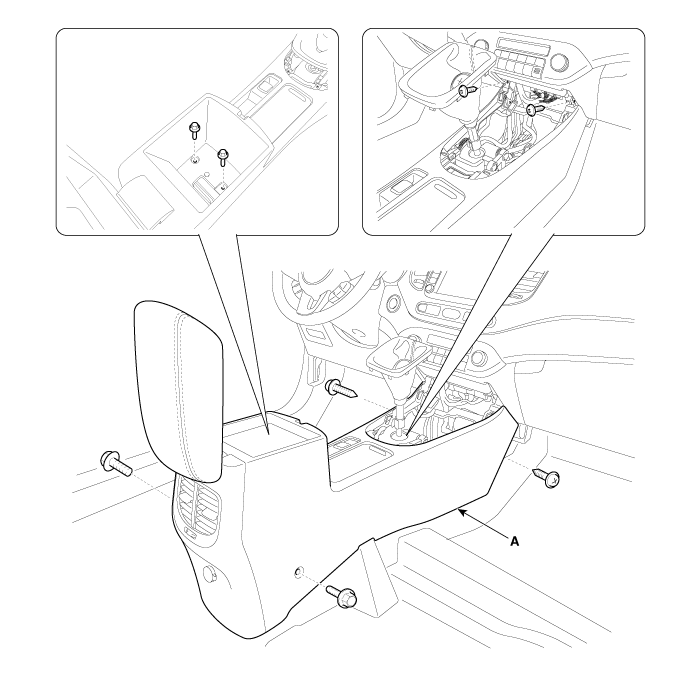 A