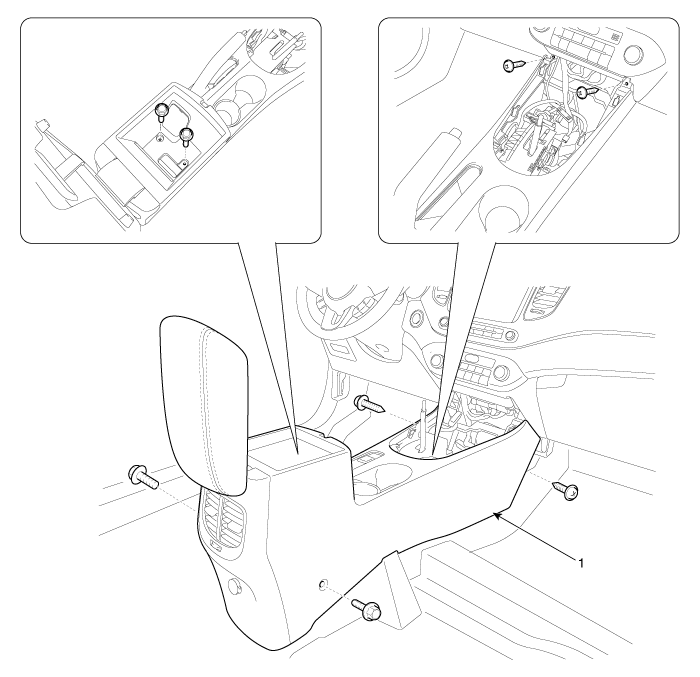 1