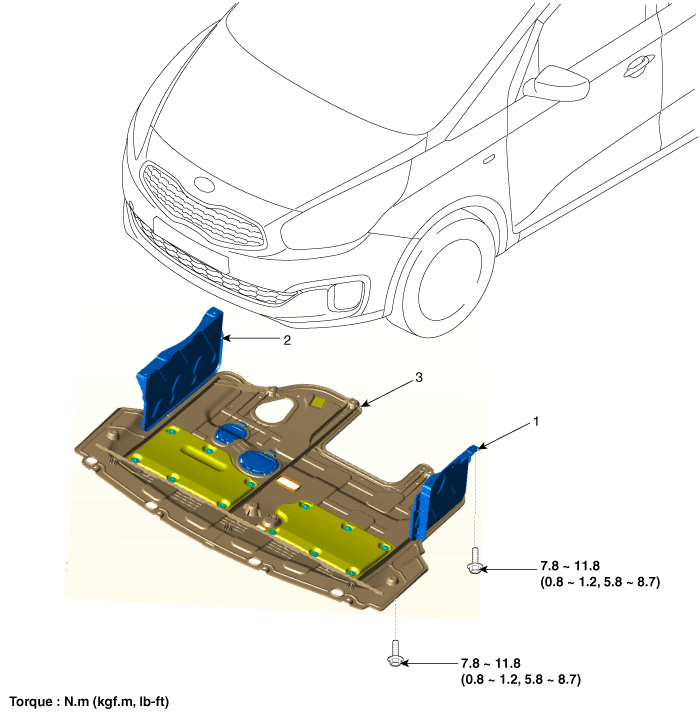 2

3

1

7.8 ~ 11.8
(0.8 ~ 1.2, 5.8 ~ 8.7)

7.8 ~ 11.8
(0.8 ~ 1.2, 5.8 ~ 8.7)

Torque : N.m (kgf.m, lb-ft)