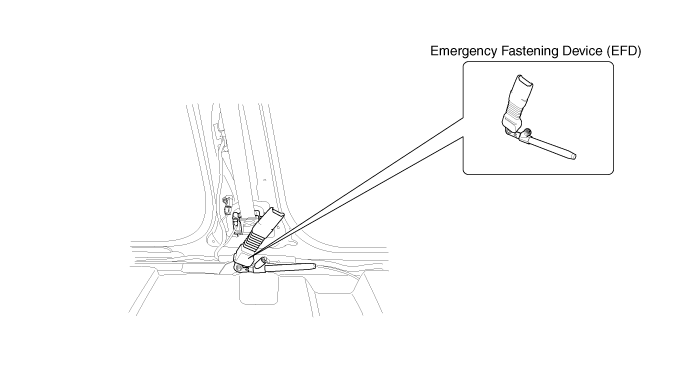 Emergency Fastening Device (EFD)