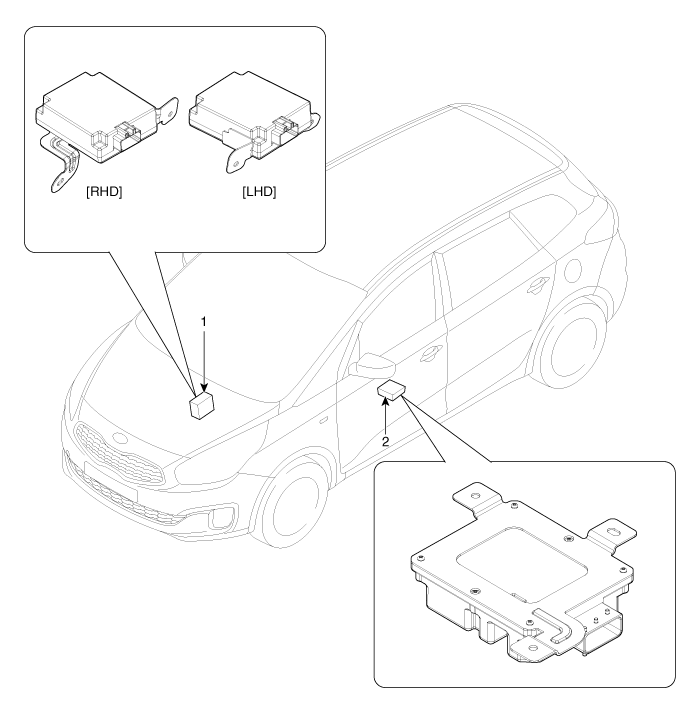 [RHD]

[LHD]

1

2