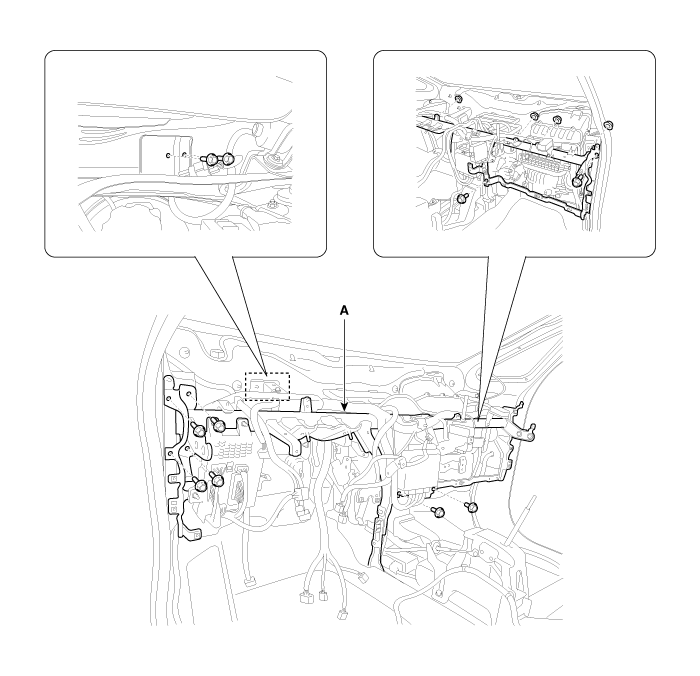 A