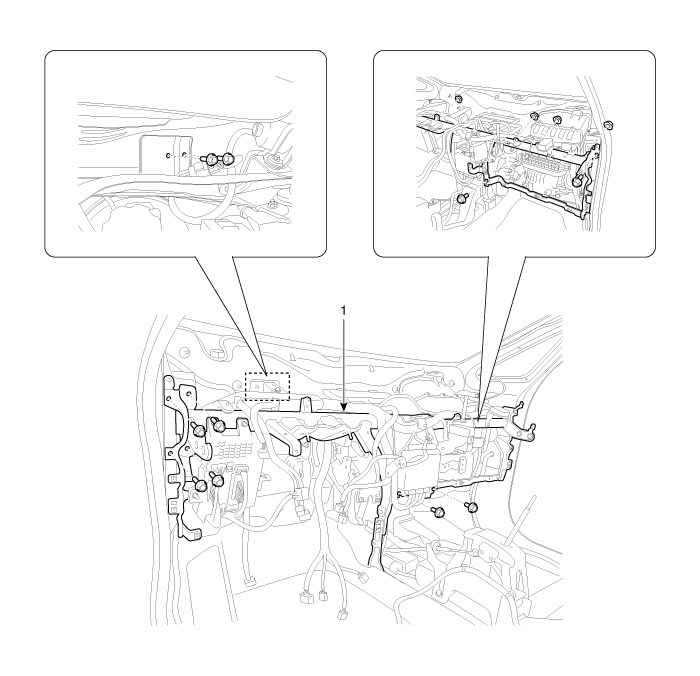 1