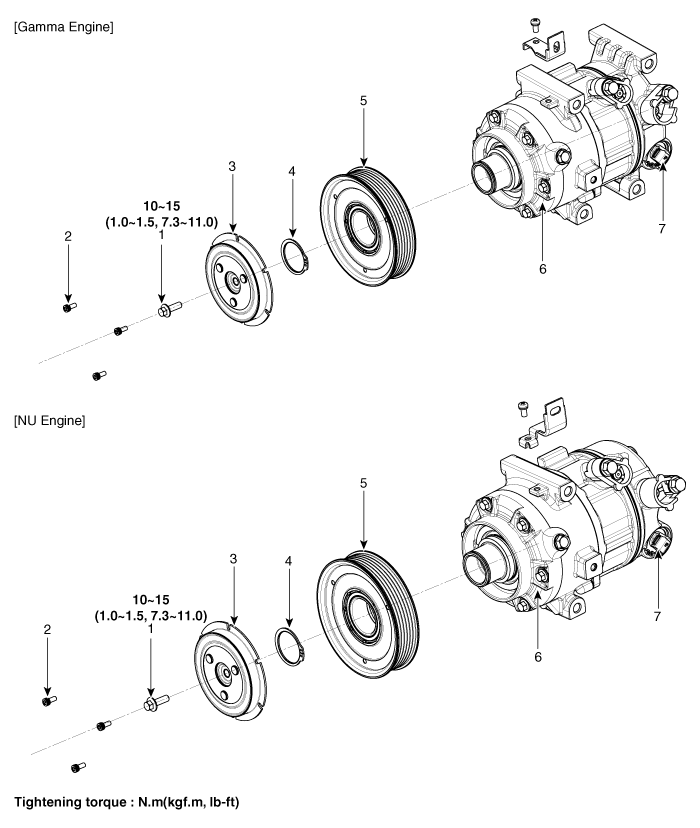 [Gamma Engine]

5

3

4

10~15
(1.0~1.5, 7.3~11.0)

2

1

7

6

[NU Engine]

5

3

4

10~15
(1.0~1.5, 7.3~11.0)

2

1

7

6

Tightening torque : N.m(kgf.m, lb-ft)