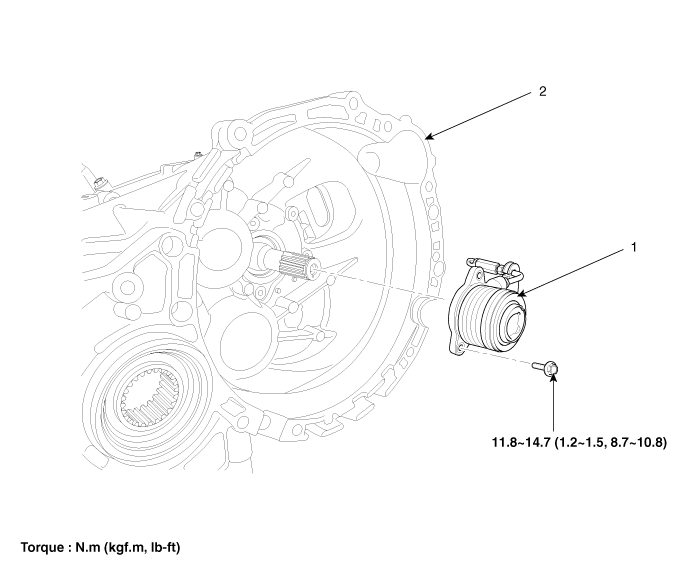 2

1

11.8~14.7 (1.2~1.5, 8.7~10.8)

Torque : N.m (kgf.m, lb-ft)