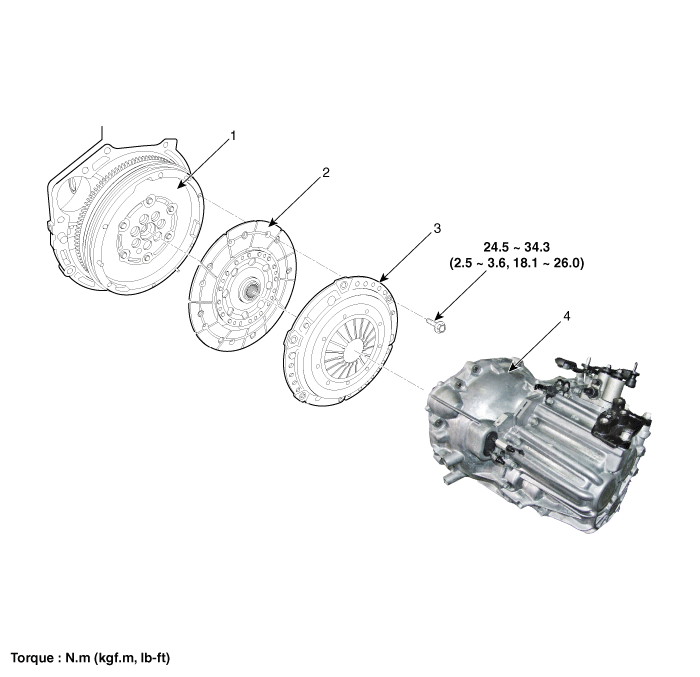 1

2

3

24.5 ~ 34.3
(2.5 ~ 3.6, 18.1 ~ 26.0)

4

Torque : N.m (kgf.m, lb-ft)