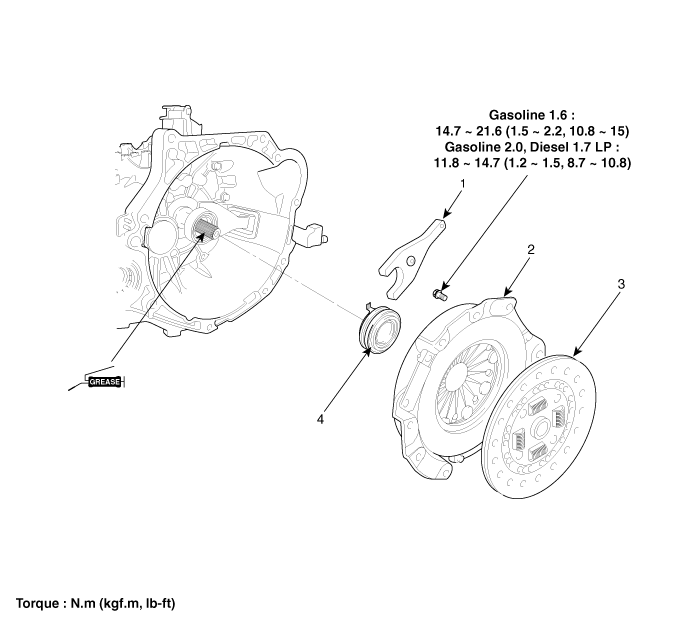 Gasoline 1.6 :
14.7 ~ 21.6 (1.5 ~ 2.2, 10.8 ~ 15)
Gasoline 2.0, Diesel 1.7 LP :
11.8 ~ 14.7 (1.2 ~ 1.5, 8.7 ~ 10.8)

1

2

3

4

GREASE

Torque : N.m (kgf.m, lb-ft)