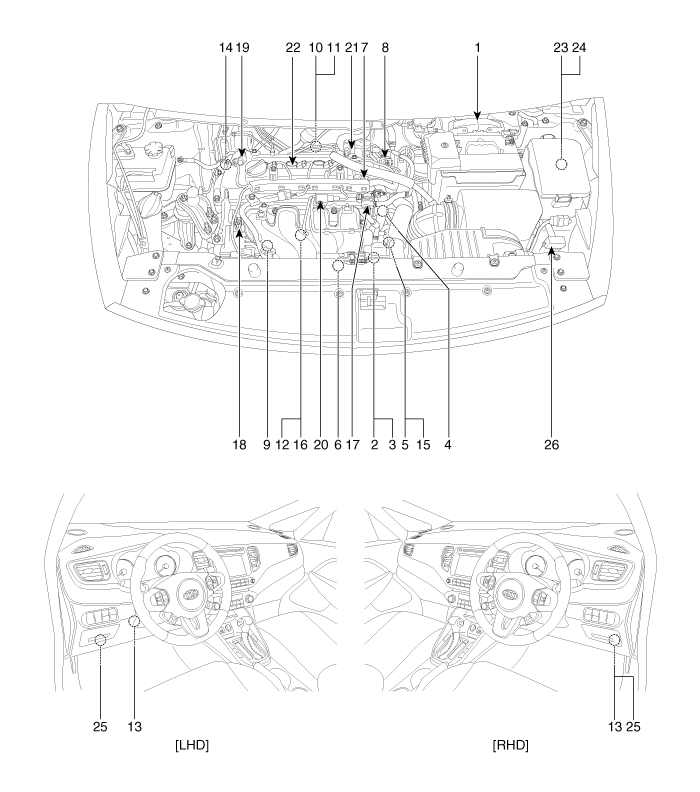 14 19 22 10 11 21 7 8 1 23 24

18 9 12 16 20 6 17 2 3 5 15 4 26

25 13

[LHD]

13 25

[RHD]