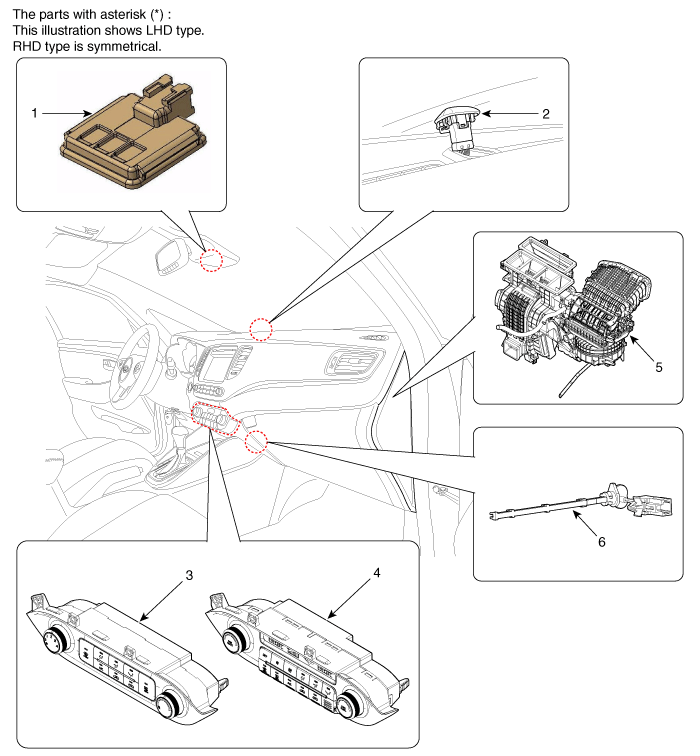 The parts with asterisk (*) :
This illustration shows LHD type.
RHD type is symmetrical.

1

2

5

6

3

4