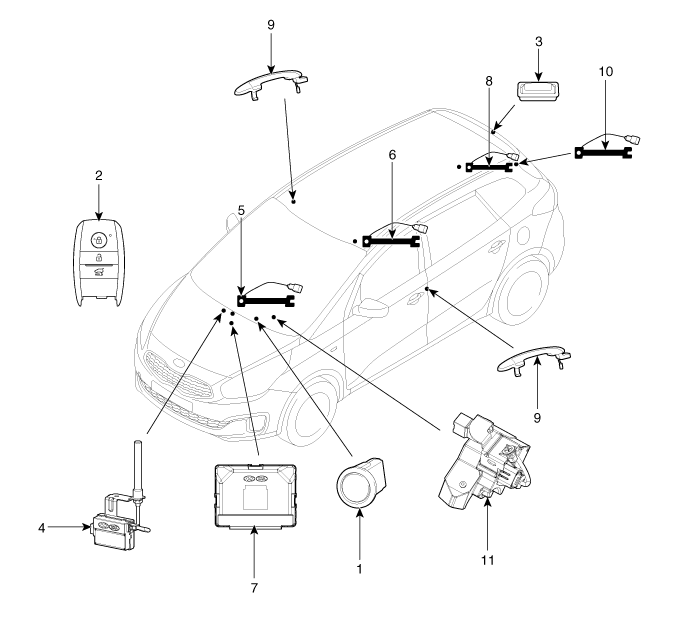 9
3
10
8
2
6
5
9
4
7
1
11