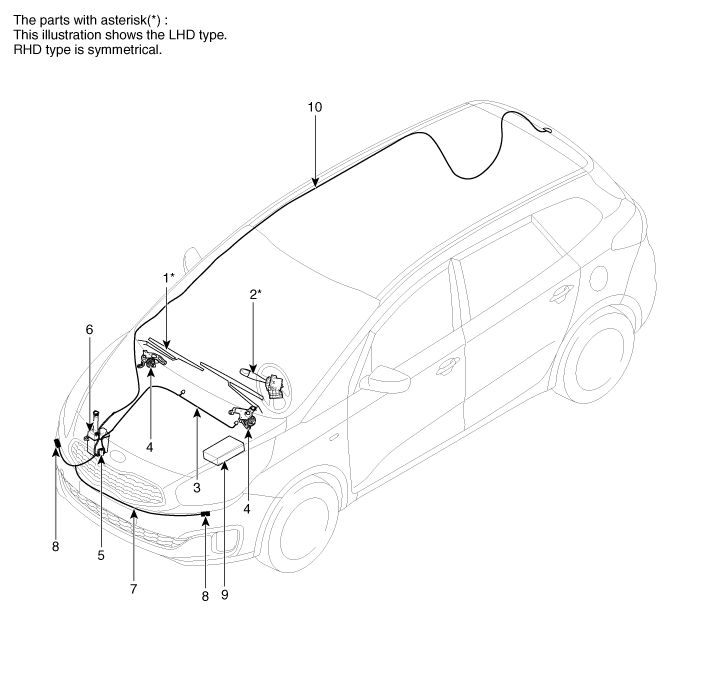 The parts with asterisk(*) :
This illustration shows the LHD type.
RHD type is symmetrical.

10

1*

2*

6

4

3

4

8

5

7

8

9