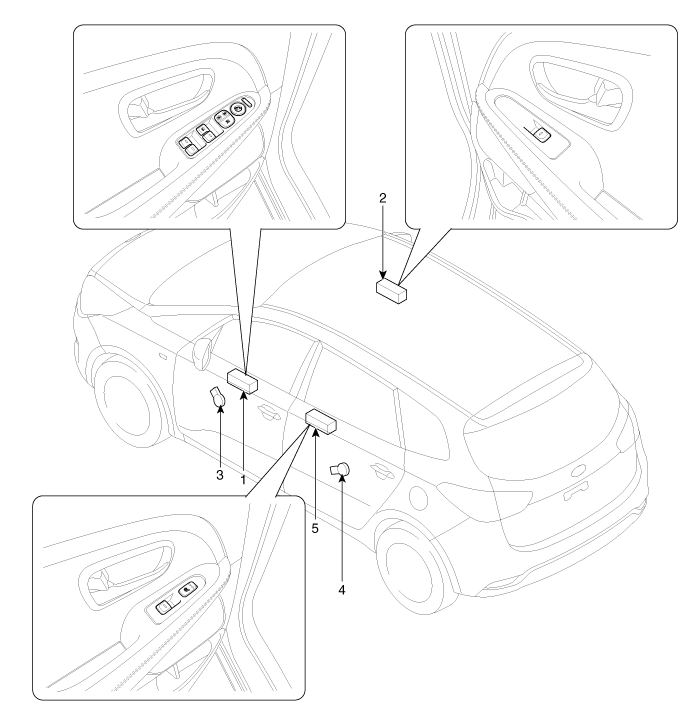 2
3
1
5
4