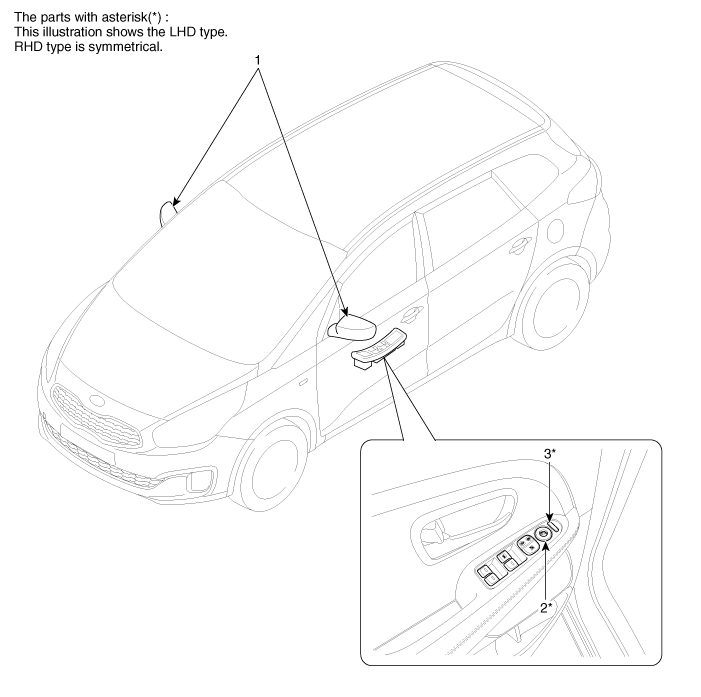 The parts with asterisk(*) :
This illustration shows the LHD type.
RHD type is symmetrical.

1

3*

2*