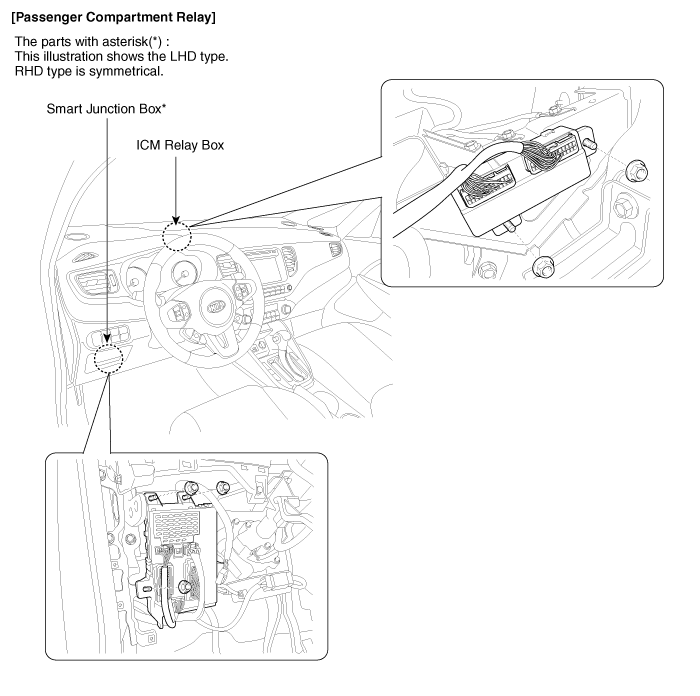 [Passenger Compartment Relay]

The parts with asterisk(*) :
This illustration shows the LHD type.
RHD type is symmetrical.

Smart Junction Box*

ICM Relay Box