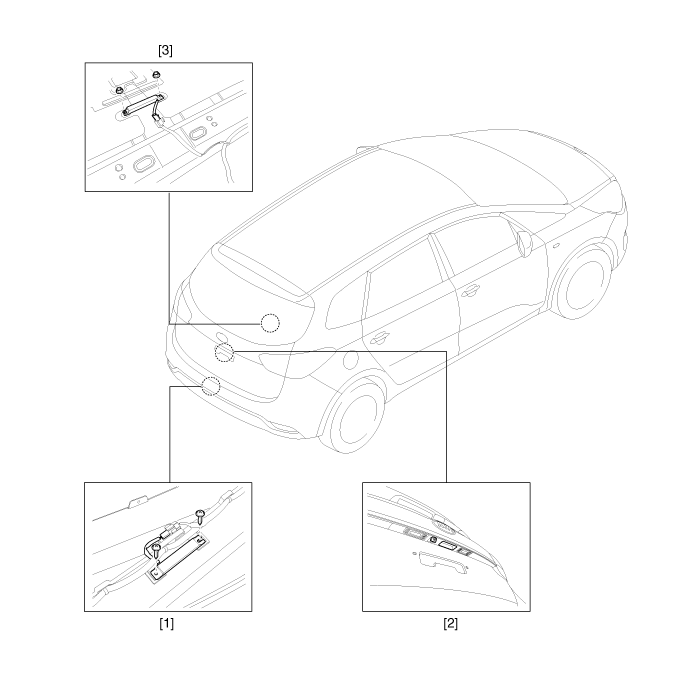 [3]

[1]

[2]