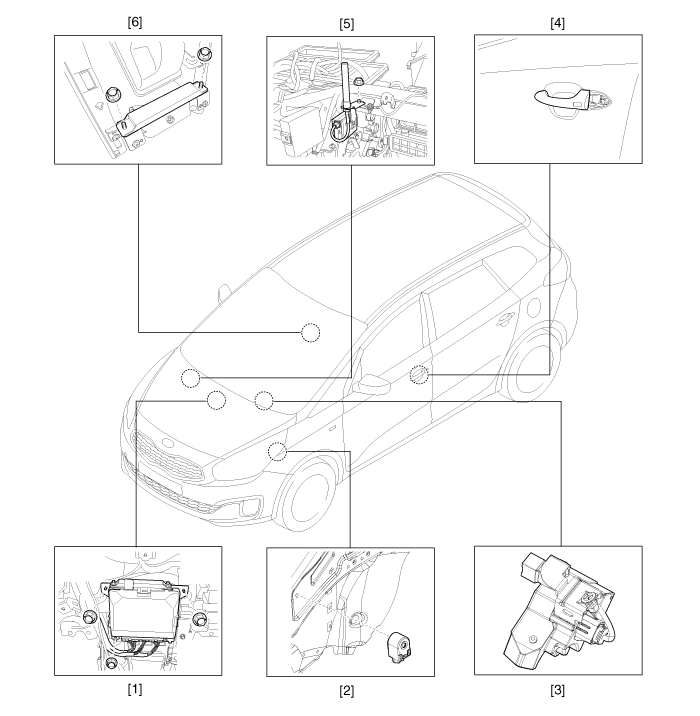 [6]

[5]

[4]

[1]

[2]

[3]