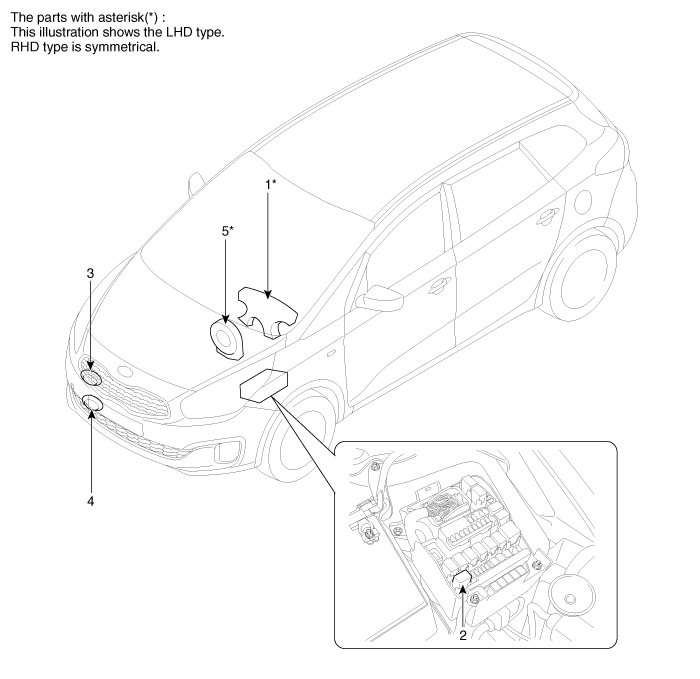 The parts with asterisk(*) :
This illustration shows the LHD type.
RHD type is symmetrical.

1*

5*

3

4

2