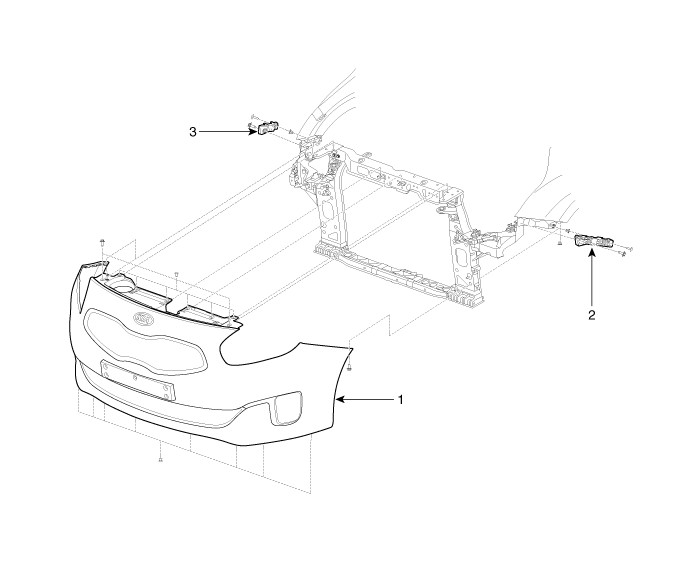 3
2
1