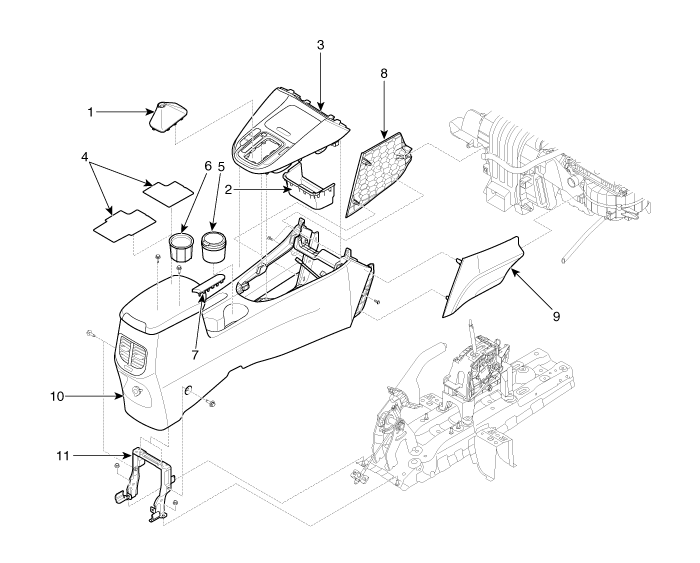 3
8
1
4
6
5
2
9
7
10
11