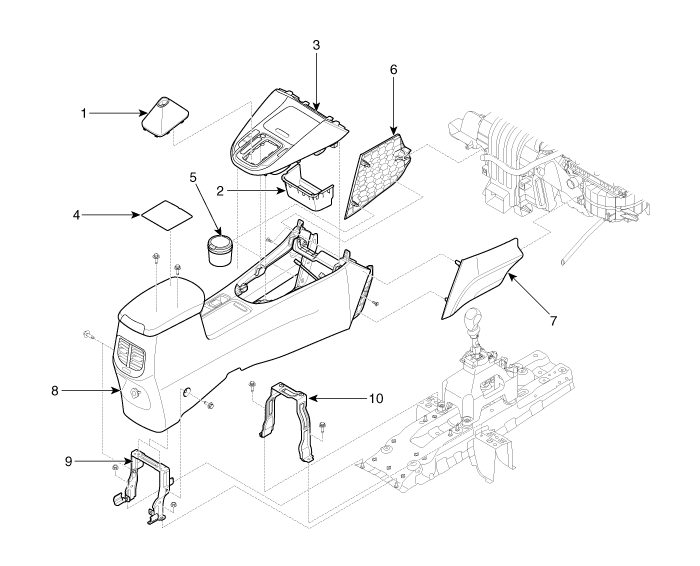 3
6
1
5
2
4
7
8
10
9