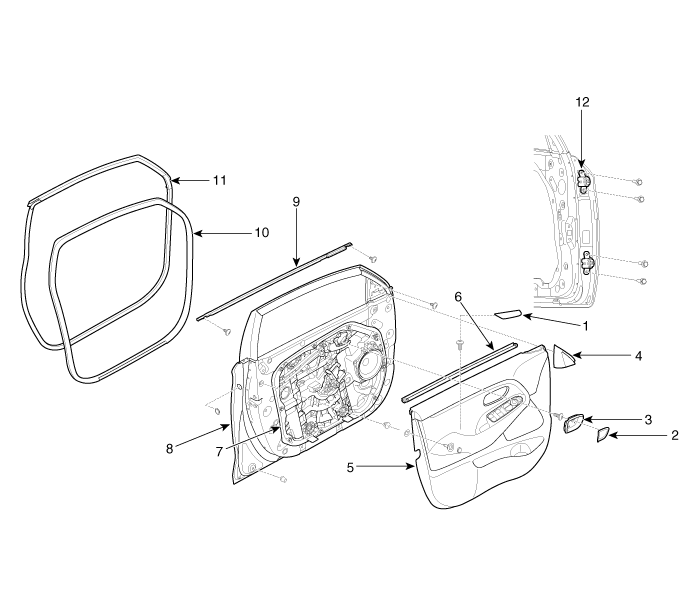 12
11
10
9
6
1
4
3
2
8
7
5